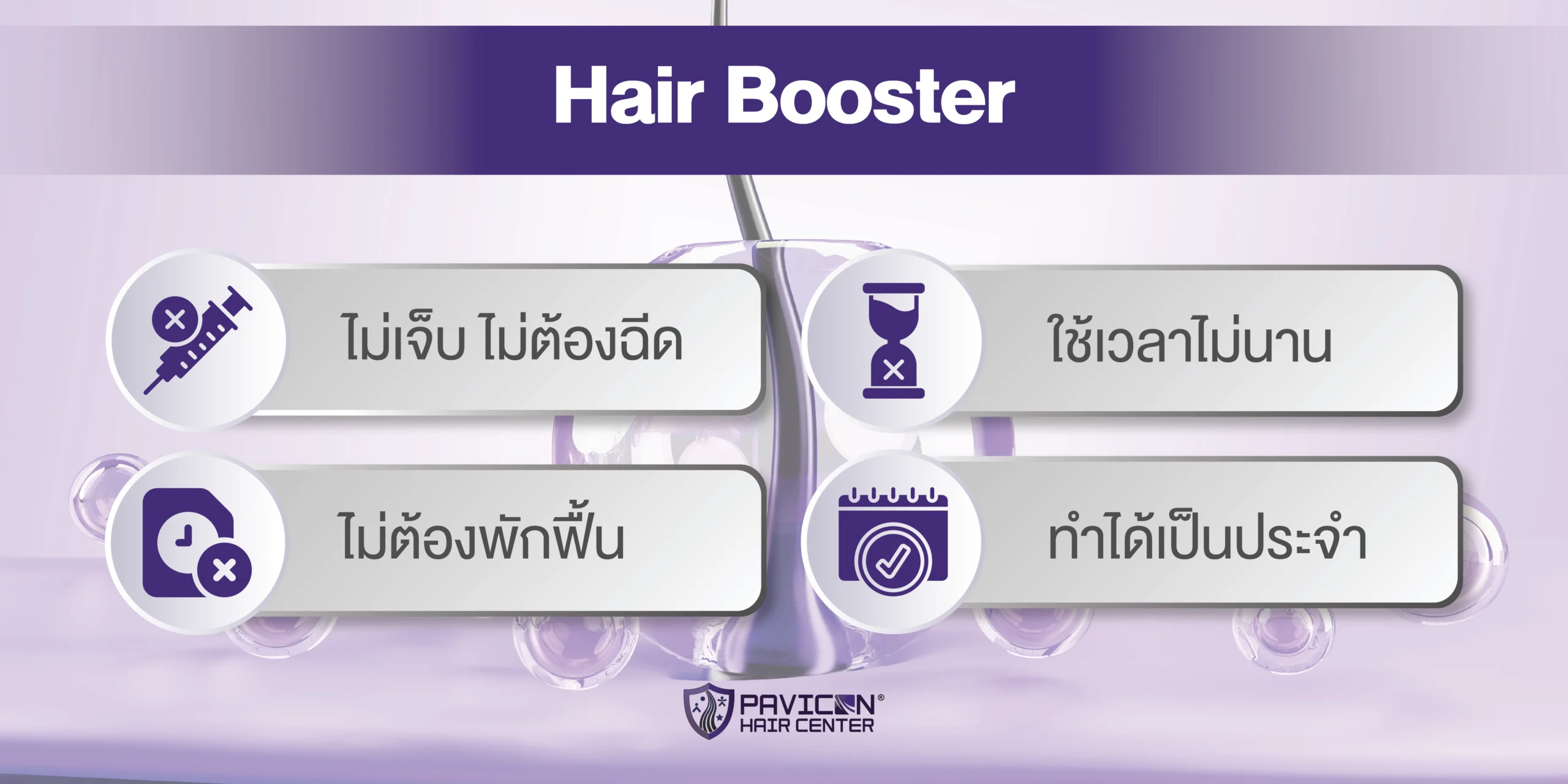 Hair Booster

ไม่เจ็บ ไม่ต้องฉีด

ใช้เวลาไม่นาน

ไม่ต้องพักฟื้น

ทำได้เป็นประจำ

PAVICON®
HAIR CENTER